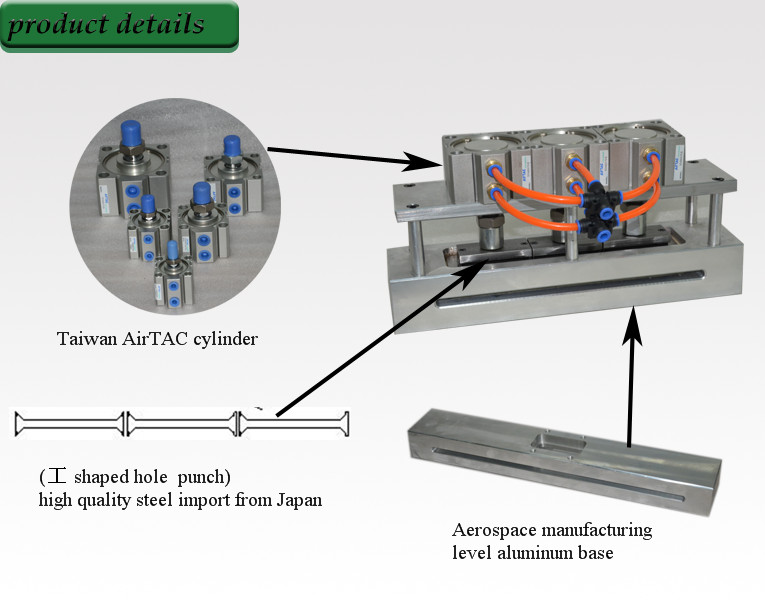 product details

Taiwan AirTAC cylinder

(工 shaped hole punch)
high quality steel import from Japan

Aerospace manufacturing level aluminum base